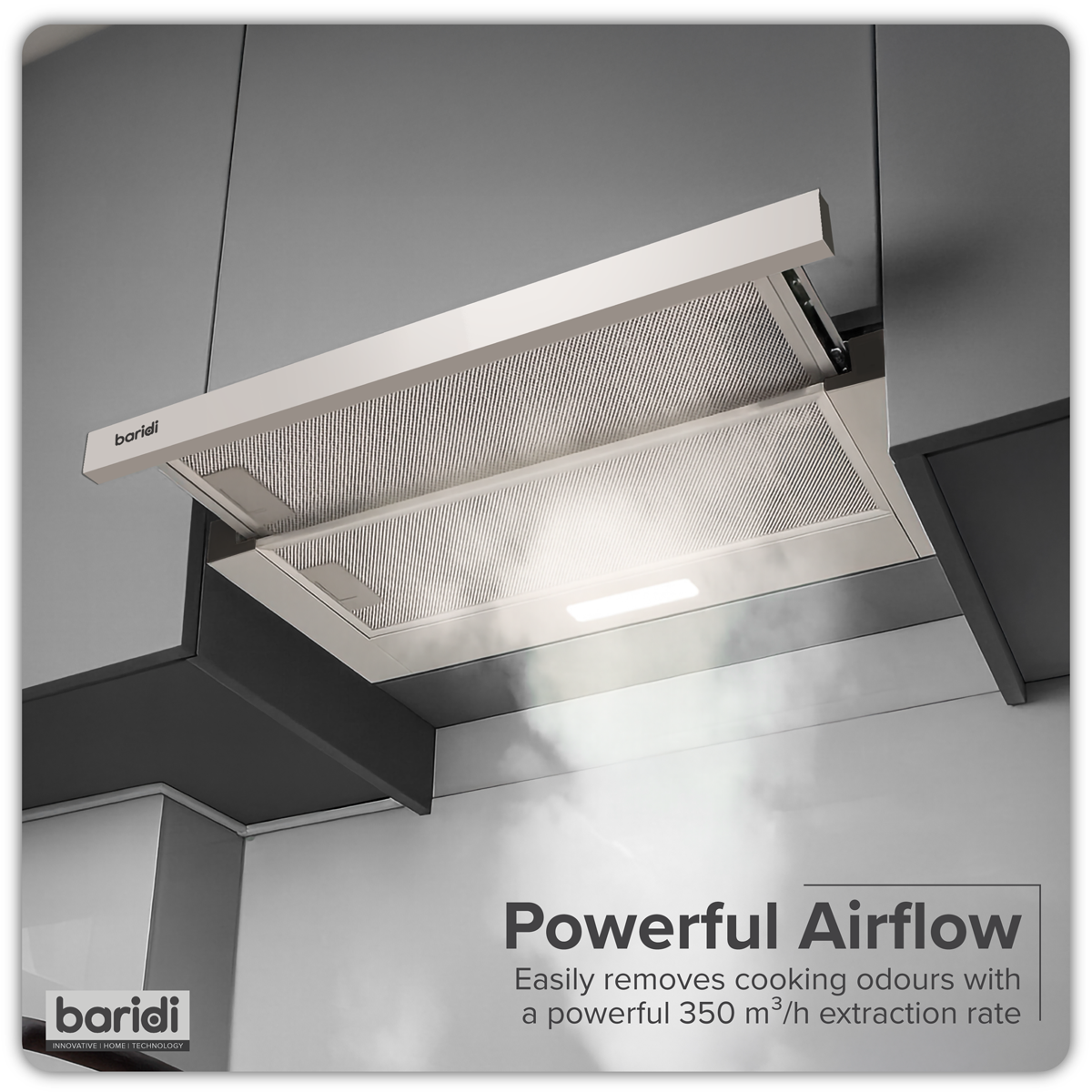 baridi

Powerful Airflow

Easily removes cooking odours with a powerful 350 $m^3$/h extraction rate

baridi
INNOVATIVE | HOME | TECHNOLOGY