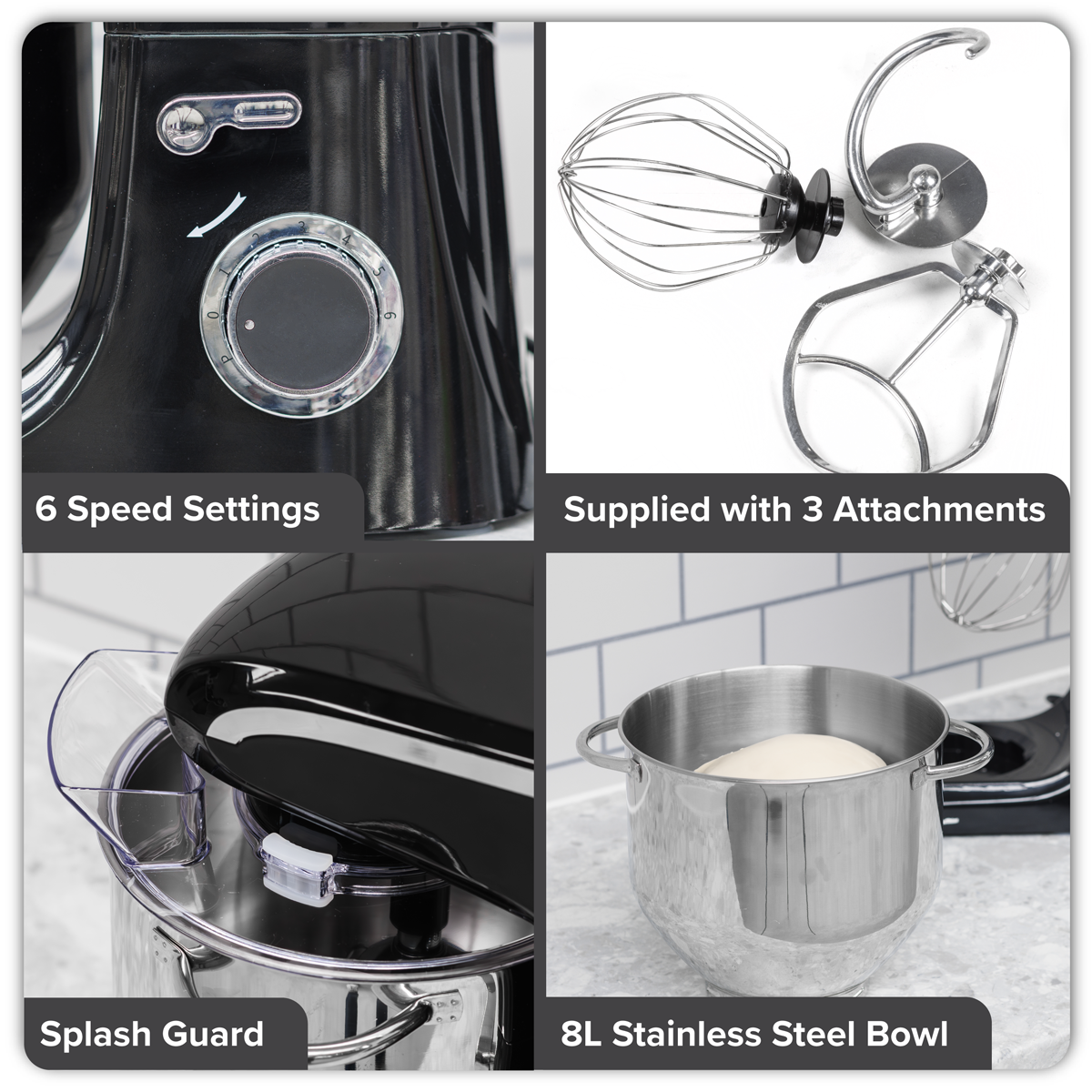 P 0 1 2 3 4 5 6

6 Speed Settings

Supplied with 3 Attachments

Splash Guard

8L Stainless Steel Bowl