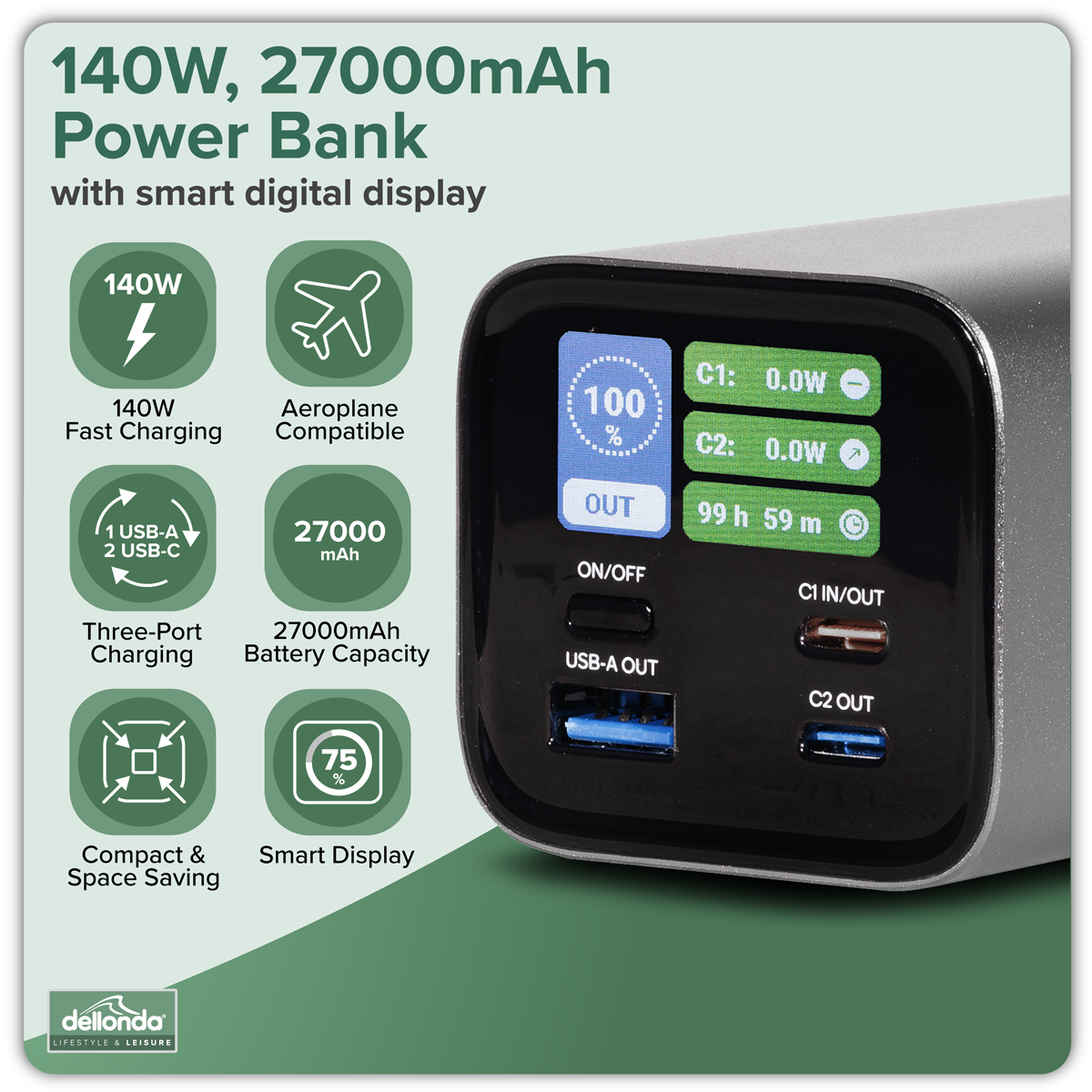 140W, 27000mAh Power Bank
with smart digital display

140W

140W Fast Charging

Aeroplane Compatible

1 USB-A
2 USB-C

Three-Port Charging

27000
mAh

27000mAh Battery Capacity

Compact & Space Saving

75
%

Smart Display

100
%

OUT

C1: 0.0W

C2: 0.0W

99 h 59 m

ON/OFF

C1 IN/OUT

USB-A OUT

C2 OUT

dellonda
LIFESTYLE & LEISURE